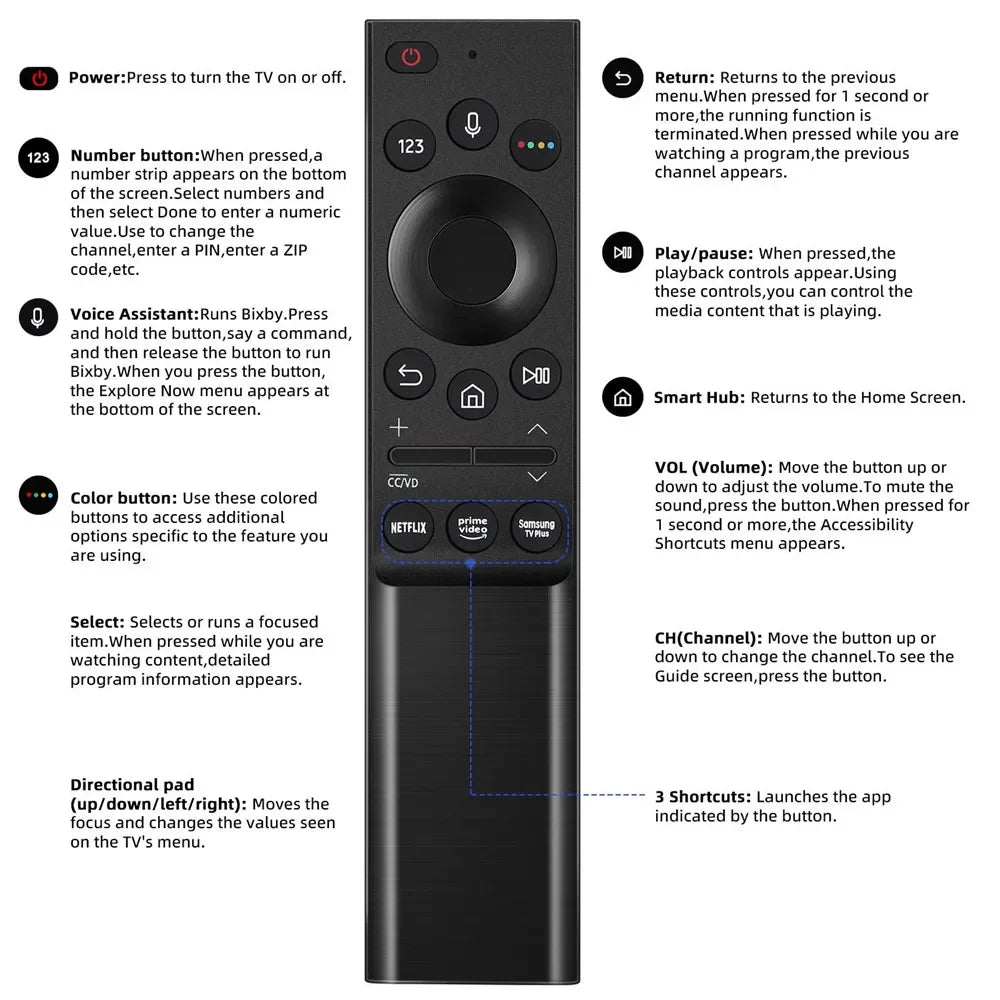 Power:Press to turn the TV on or off.

123

Number button:When pressed,a number strip appears on the bottom of the screen.Select numbers and then select Done to enter a numeric value.Use to change the channel,enter a PIN,enter a ZIP code,etc.

Voice Assistant:Runs Bixby.Press and hold the button,say a command, and then release the button to run Bixby.When you press the button, the Explore Now menu appears at the bottom of the screen.

Color button: Use these colored buttons to access additional options specific to the feature you are using.

Select: Selects or runs a focused item.When pressed while you are watching content,detailed program information appears.

Directional pad (up/down/left/right): Moves the focus and changes the values seen on the TV's menu.

123

CC/VD

NETFLIX

prime video

Samsung TV Plus

Return: Returns to the previous menu.When pressed for 1 second or more,the running function is terminated.When pressed while you are watching a program,the previous channel appears.

Play/pause: When pressed,the playback controls appear.Using these controls,you can control the media content that is playing.

Smart Hub: Returns to the Home Screen.

VOL (Volume): Move the button up or down to adjust the volume.To mute the sound,press the button.When pressed for 1 second or more,the Accessibility Shortcuts menu appears.

CH(Channel): Move the button up or down to change the channel.To see the Guide screen,press the button.

3 Shortcuts: Launches the app indicated by the button.