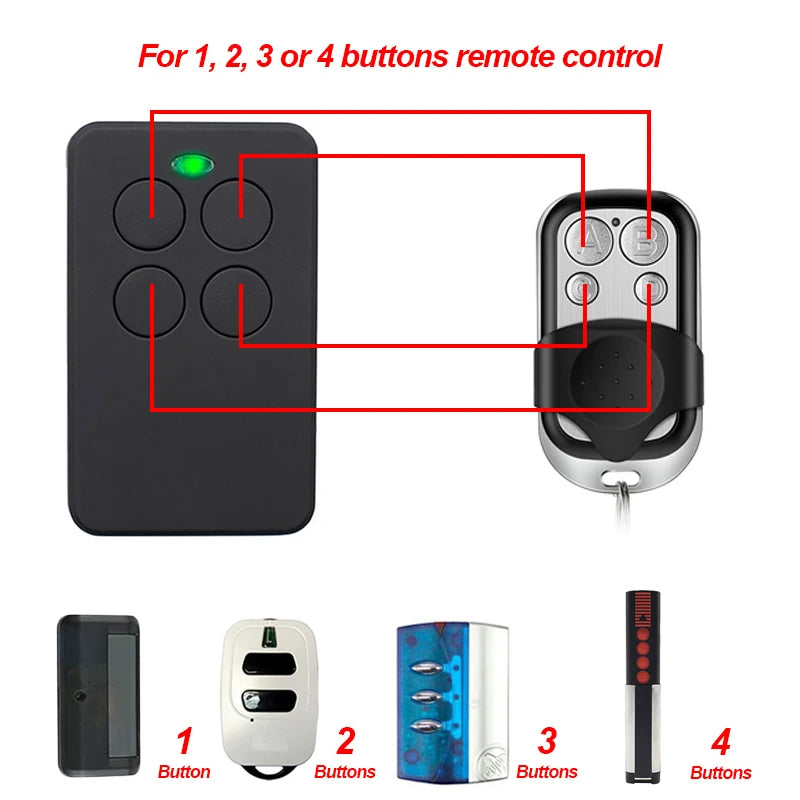 For 1, 2, 3 or 4 buttons remote control

A B
C D

1
Button

2
Buttons

3
Buttons

4
Buttons