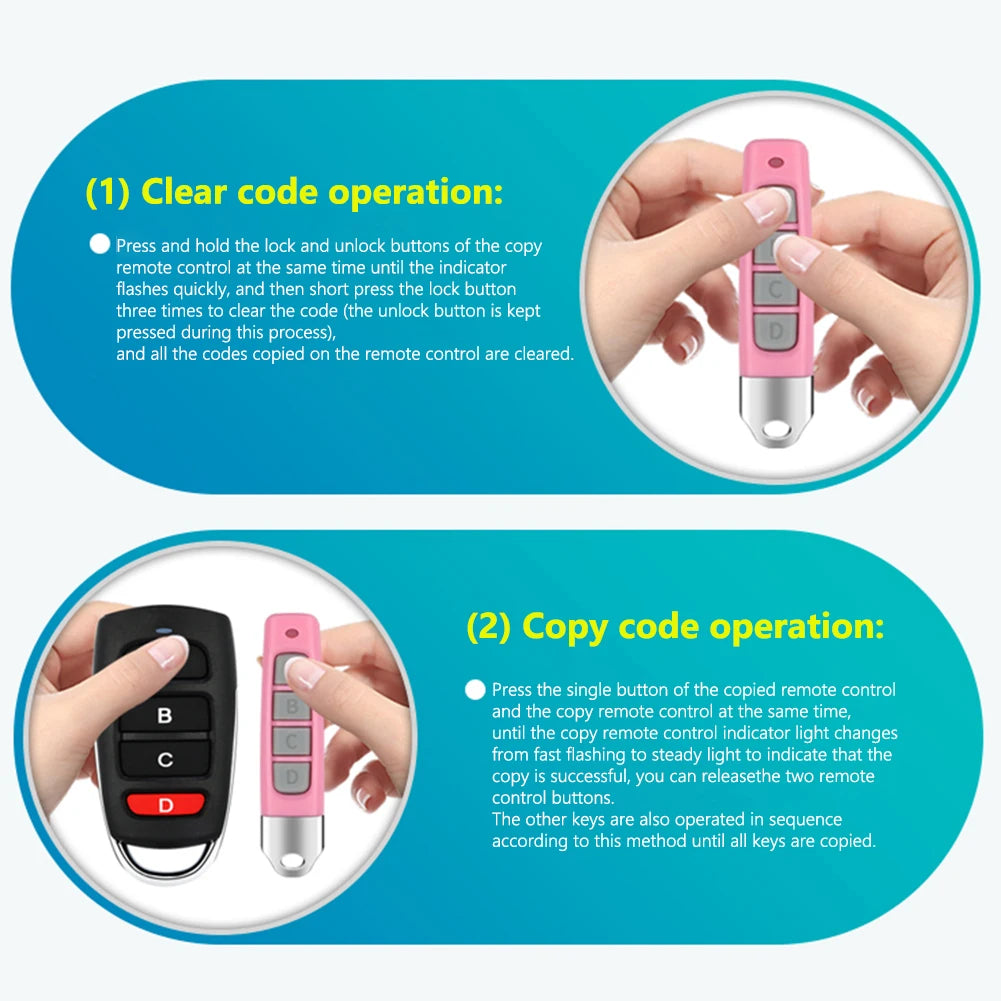 (1) Clear code operation:

Press and hold the lock and unlock buttons of the copy remote control at the same time until the indicator flashes quickly, and then short press the lock button three times to clear the code (the unlock button is kept pressed during this process), and all the codes copied on the remote control are cleared.

C
D

B
C
D

B
C
D

(2) Copy code operation:

Press the single button of the copied remote control and the copy remote control at the same time, until the copy remote control indicator light changes from fast flashing to steady light to indicate that the copy is successful, you can releasethe two remote control buttons.
The other keys are also operated in sequence according to this method until all keys are copied.