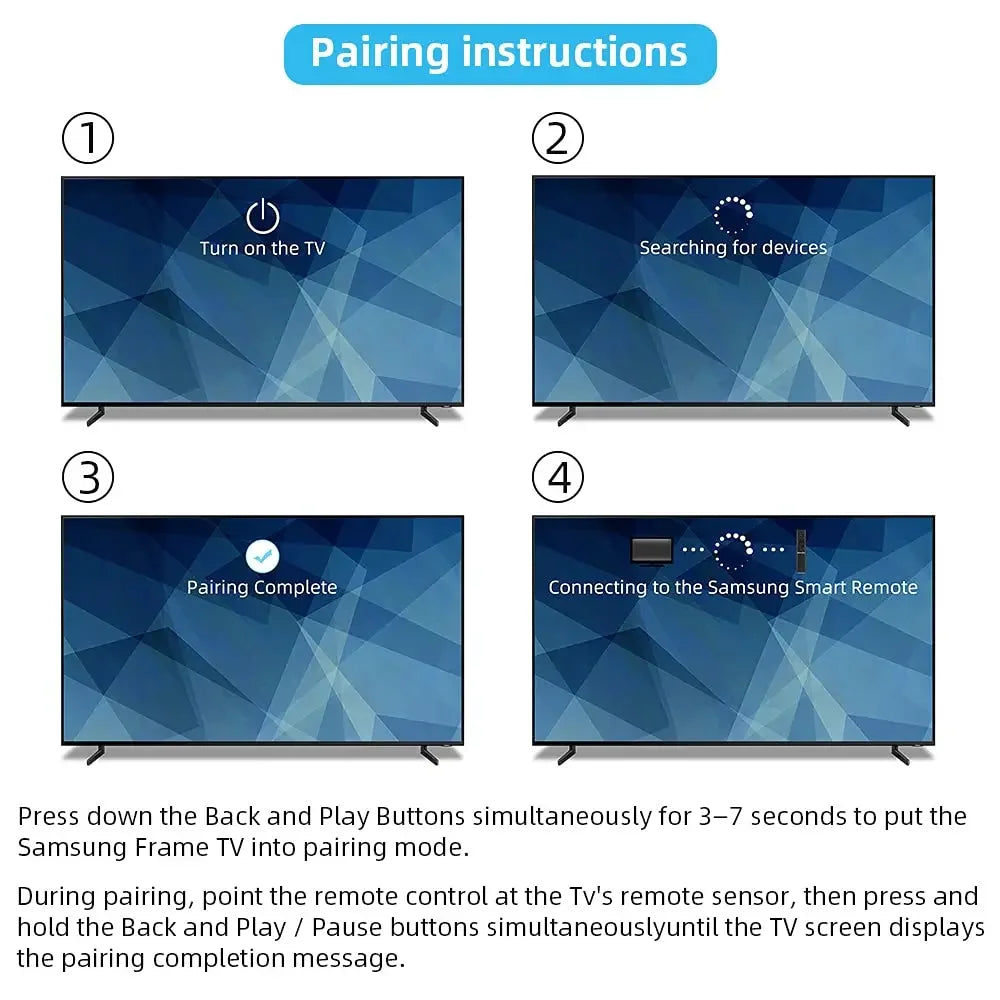 Pairing instructions

①

Turn on the TV

②

Searching for devices

③

Pairing Complete

④

Connecting to the Samsung Smart Remote

Press down the Back and Play Buttons simultaneously for 3–7 seconds to put the Samsung Frame TV into pairing mode.

During pairing, point the remote control at the Tv's remote sensor, then press and hold the Back and Play / Pause buttons simultaneouslyuntil the TV screen displays the pairing completion message.